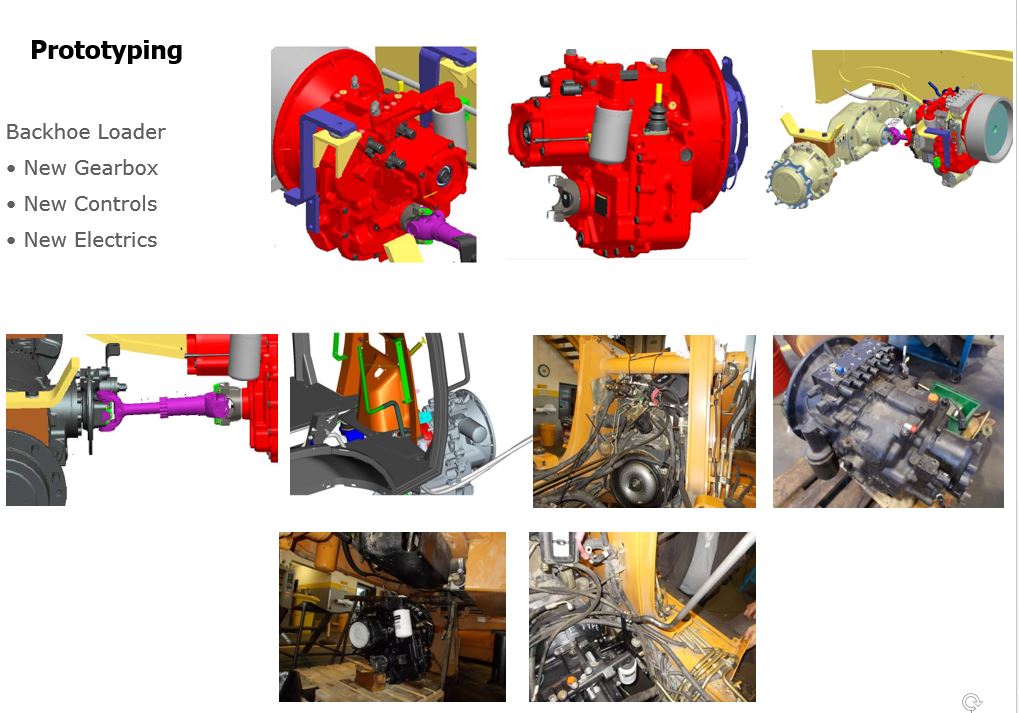 Prototyping

Backhoe Loader
• New Gearbox
• New Controls
• New Electrics